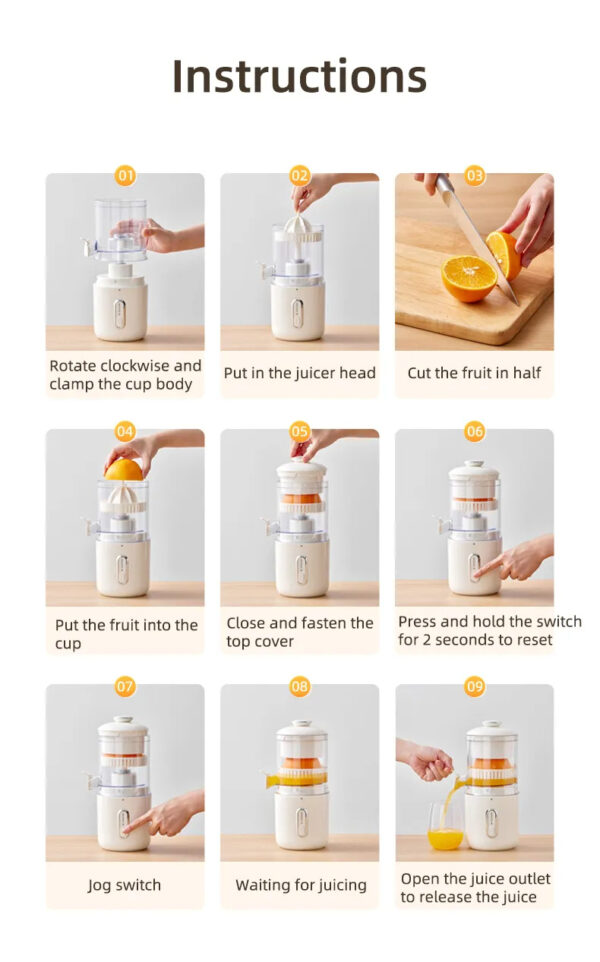 Instructions

01
Rotate clockwise and clamp the cup body

02
Put in the juicer head

03
Cut the fruit in half

04
Put the fruit into the cup

05
Close and fasten the top cover

06
Press and hold the switch for 2 seconds to reset

07
Jog switch

08
Waiting for juicing

09
Open the juice outlet to release the juice